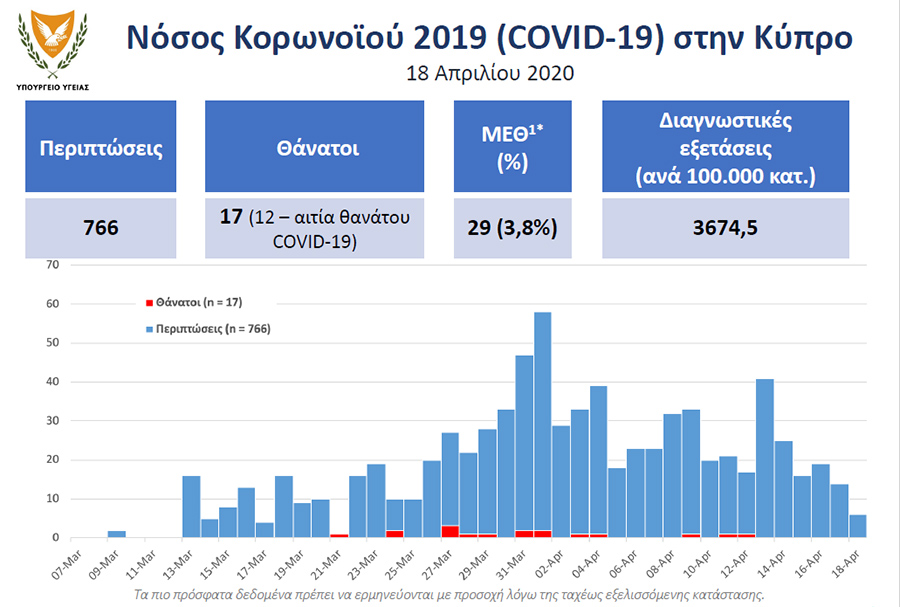 ΥΠΟΥΡΓΕΙΟ ΥΓΕΙΑΣ

Νόσος Κορωνοϊού 2019 (COVID-19) στην Κύπρο

18 Απριλίου 2020

| Περιπτώσεις | Θάνατοι | ΜΕΘ$^{1*}$ (%) | Διαγνωστικές εξετάσεις (ανά 100.000 κατ.) |
|---|---|---|---|
| 766 | 17 (12 – αιτία θανάτου COVID-19) | 29 (3,8%) | 3674,5 |

70
60
50
40
30
20
10
0

Θάνατοι (n = 17)
Περιπτώσεις (n = 766)

07-Mar 09-Mar 11-Mar 13-Mar 15-Mar 17-Mar 19-Mar 21-Mar 23-Mar 25-Mar 27-Mar 29-Mar 31-Mar 02-Apr 04-Apr 06-Apr 08-Apr 10-Apr 12-Apr 14-Apr 16-Apr 18-Apr

Τα πιο πρόσφατα δεδομένα πρέπει να ερμηνεύονται με προσοχή λόγω της ταχέως εξελισσόμενης κατάστασης.